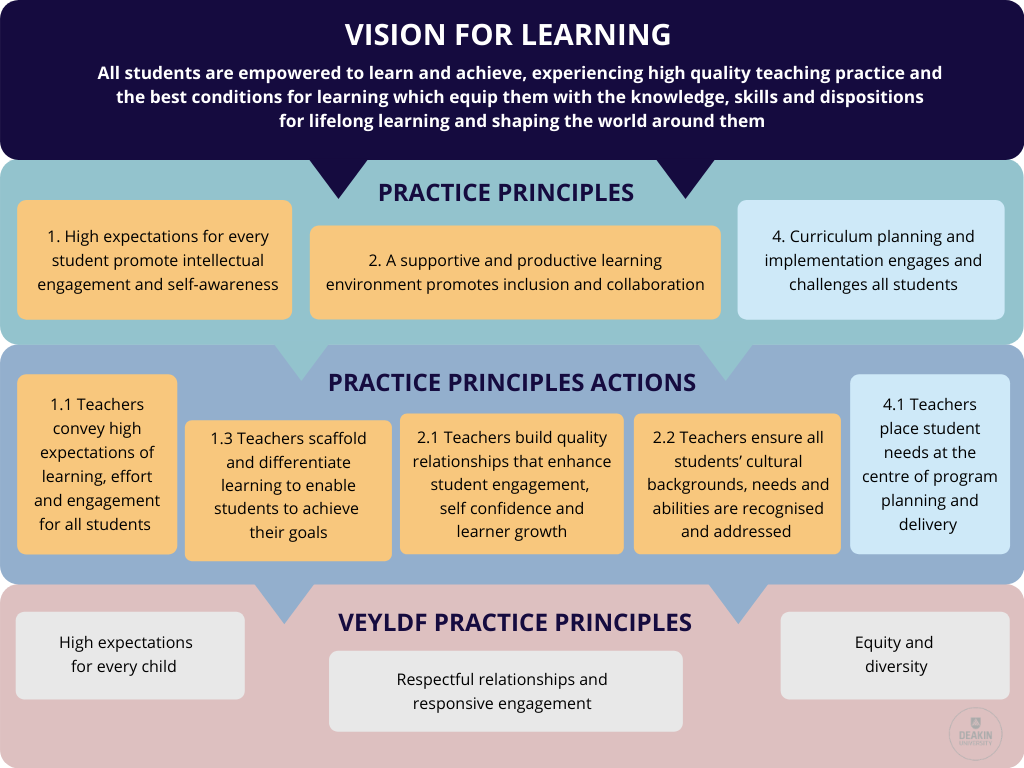 VISION FOR LEARNING

All students are empowered to learn and achieve, experiencing high quality teaching practice and the best conditions for learning which equip them with the knowledge, skills and dispositions for lifelong learning and shaping the world around them

PRACTICE PRINCIPLES

1. High expectations for every student promote intellectual engagement and self-awareness

2. A supportive and productive learning environment promotes inclusion and collaboration

4. Curriculum planning and implementation engages and challenges all students

PRACTICE PRINCIPLES ACTIONS

1.1 Teachers convey high expectations of learning, effort and engagement for all students

1.3 Teachers scaffold and differentiate learning to enable students to achieve their goals

2.1 Teachers build quality relationships that enhance student engagement, self confidence and learner growth

2.2 Teachers ensure all students' cultural backgrounds, needs and abilities are recognised and addressed

4.1 Teachers place student needs at the centre of program planning and delivery

VEYLDF PRACTICE PRINCIPLES

High expectations for every child

Respectful relationships and responsive engagement

Equity and diversity

DEAKIN UNIVERSITY