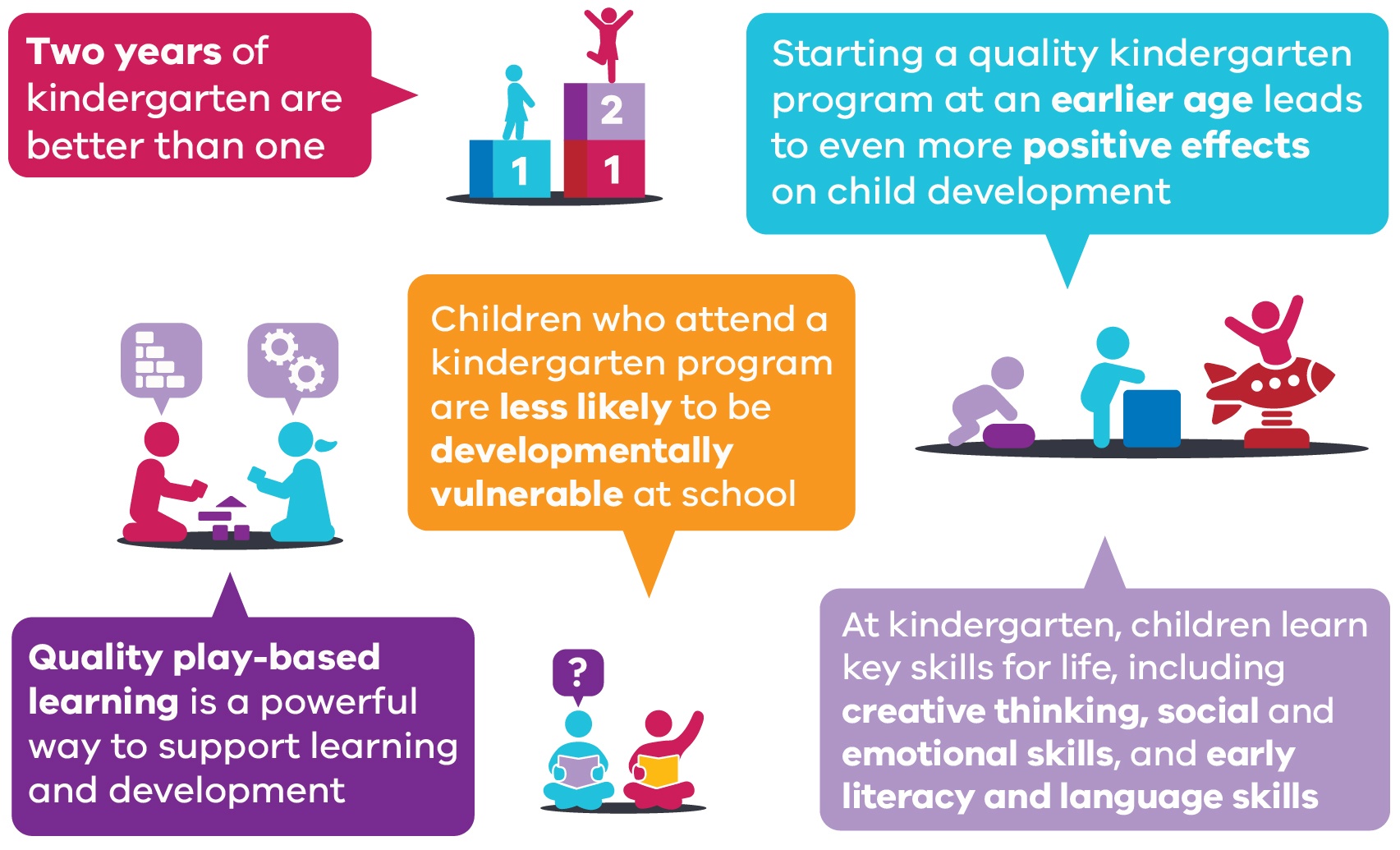 Two years of kindergarten are better than one

1 2 1

Starting a quality kindergarten program at an earlier age leads to even more positive effects on child development

Children who attend a kindergarten program are less likely to be developmentally vulnerable at school

Quality play-based learning is a powerful way to support learning and development

?

At kindergarten, children learn key skills for life, including creative thinking, social and emotional skills, and early literacy and language skills